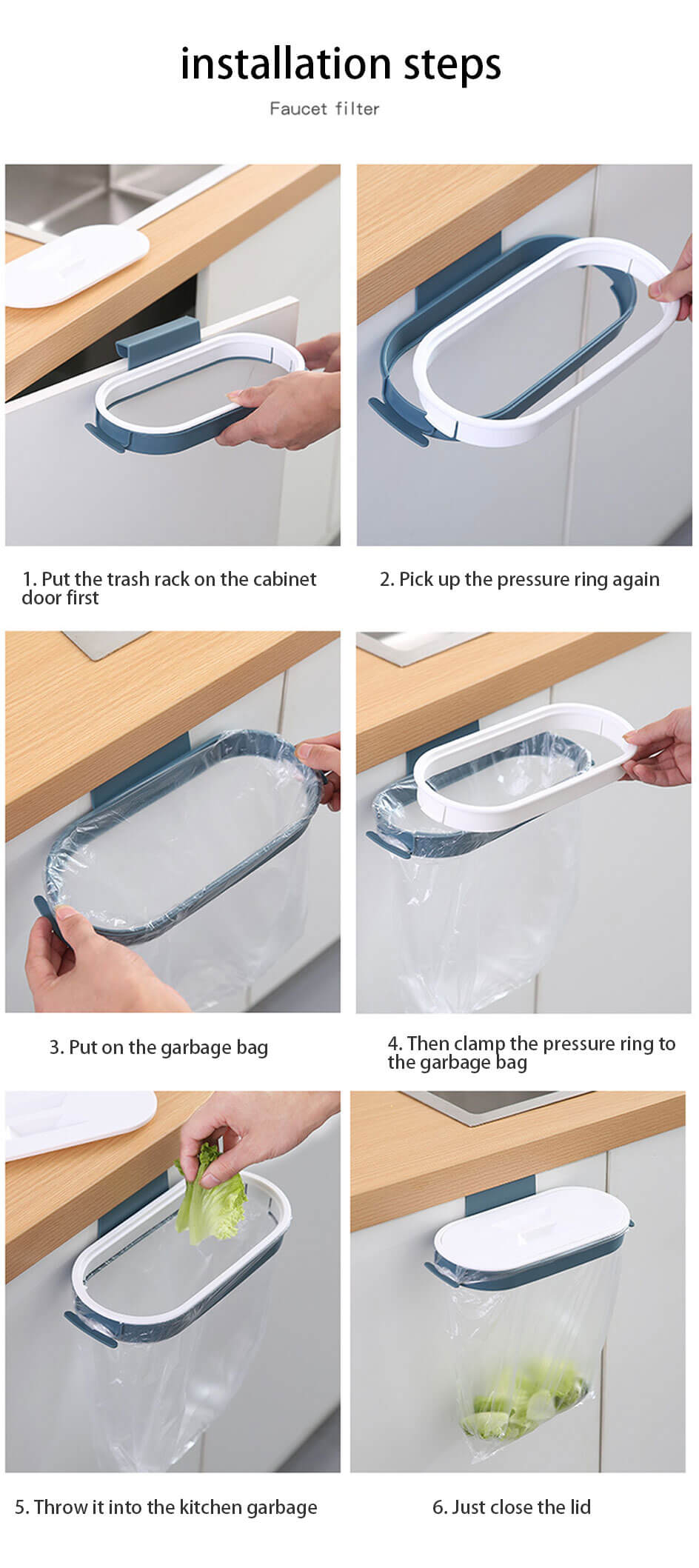 installation steps

Faucet filter

1. Put the trash rack on the cabinet door first

2. Pick up the pressure ring again

3. Put on the garbage bag

4. Then clamp the pressure ring to the garbage bag

5. Throw it into the kitchen garbage

6. Just close the lid